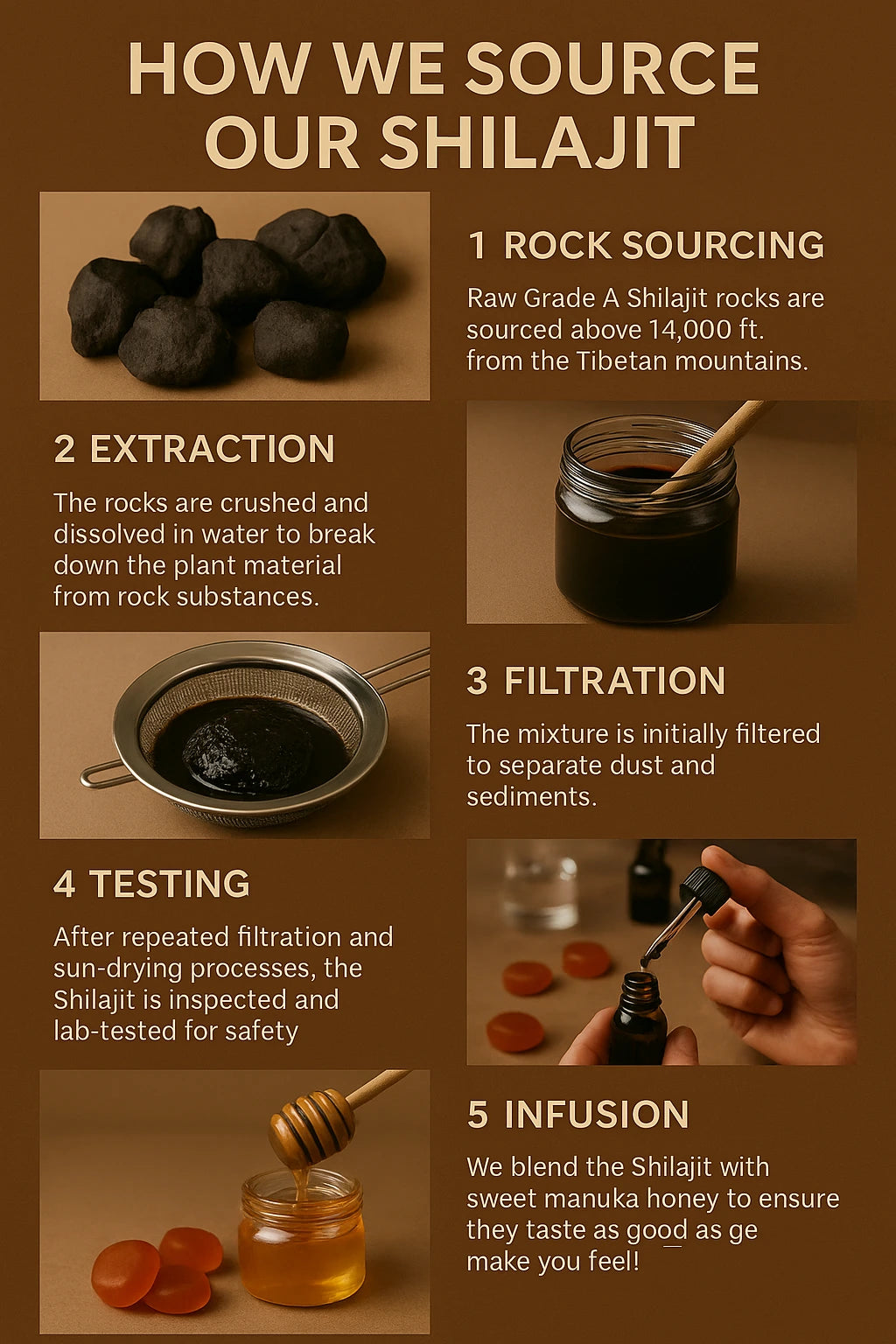 HOW WE SOURCE OUR SHILAJIT

1 ROCK SOURCING

Raw Grade A Shilajit rocks are sourced above 14,000 ft. from the Tibetan mountains.

2 EXTRACTION

The rocks are crushed and dissolved in water to break down the plant material from rock substances.

3 FILTRATION

The mixture is initially filtered to separate dust and sediments.

4 TESTING

After repeated filtration and sun-drying processes, the Shilajit is inspected and lab-tested for safety

5 INFUSION

We blend the Shilajit with sweet manuka honey to ensure they taste as good as ge make you feel!